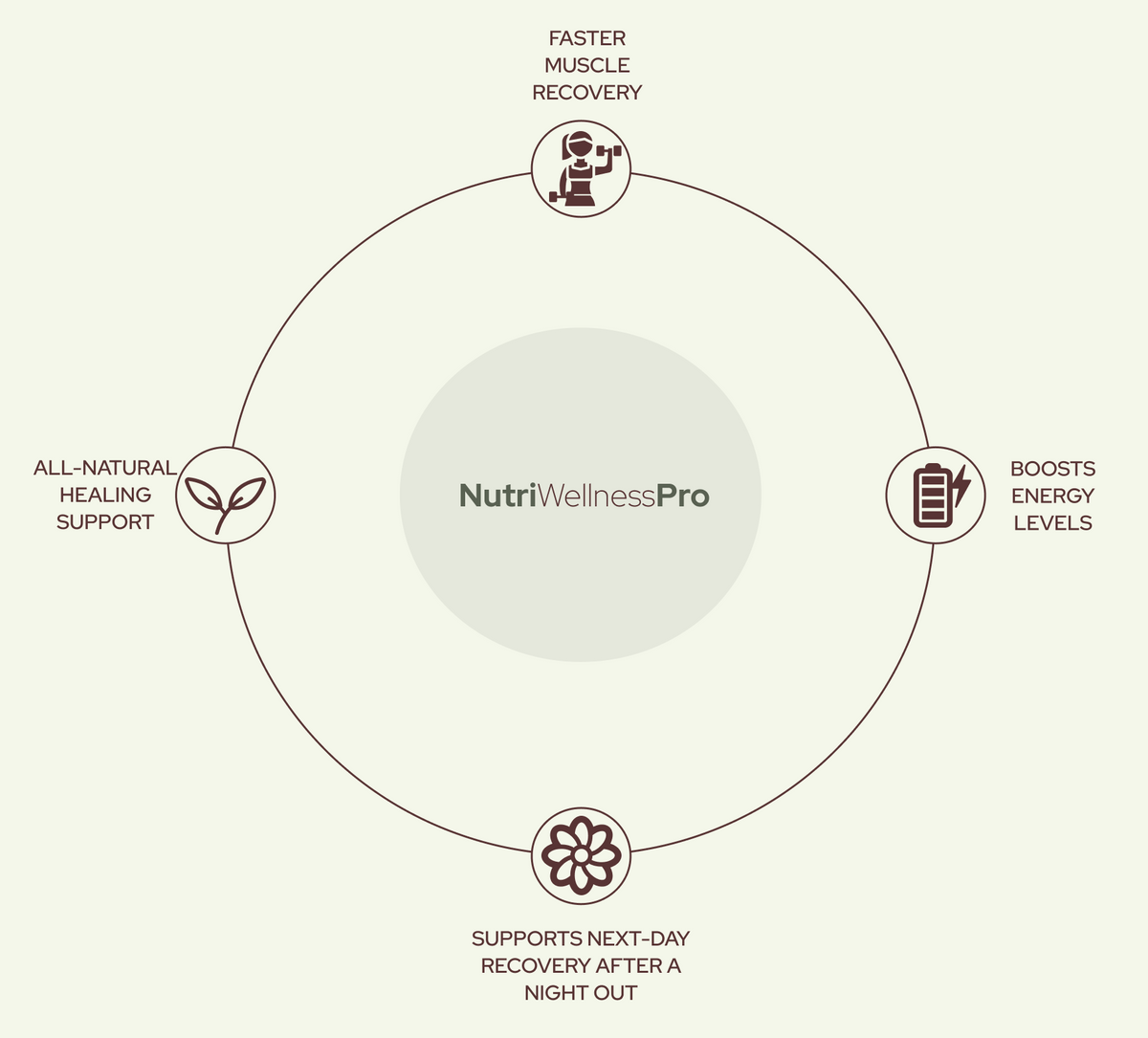 FASTER
MUSCLE
RECOVERY

ALL-NATURAL
HEALING
SUPPORT

NutriWellnessPro

BOOSTS
ENERGY
LEVELS

SUPPORTS NEXT-DAY
RECOVERY AFTER A
NIGHT OUT