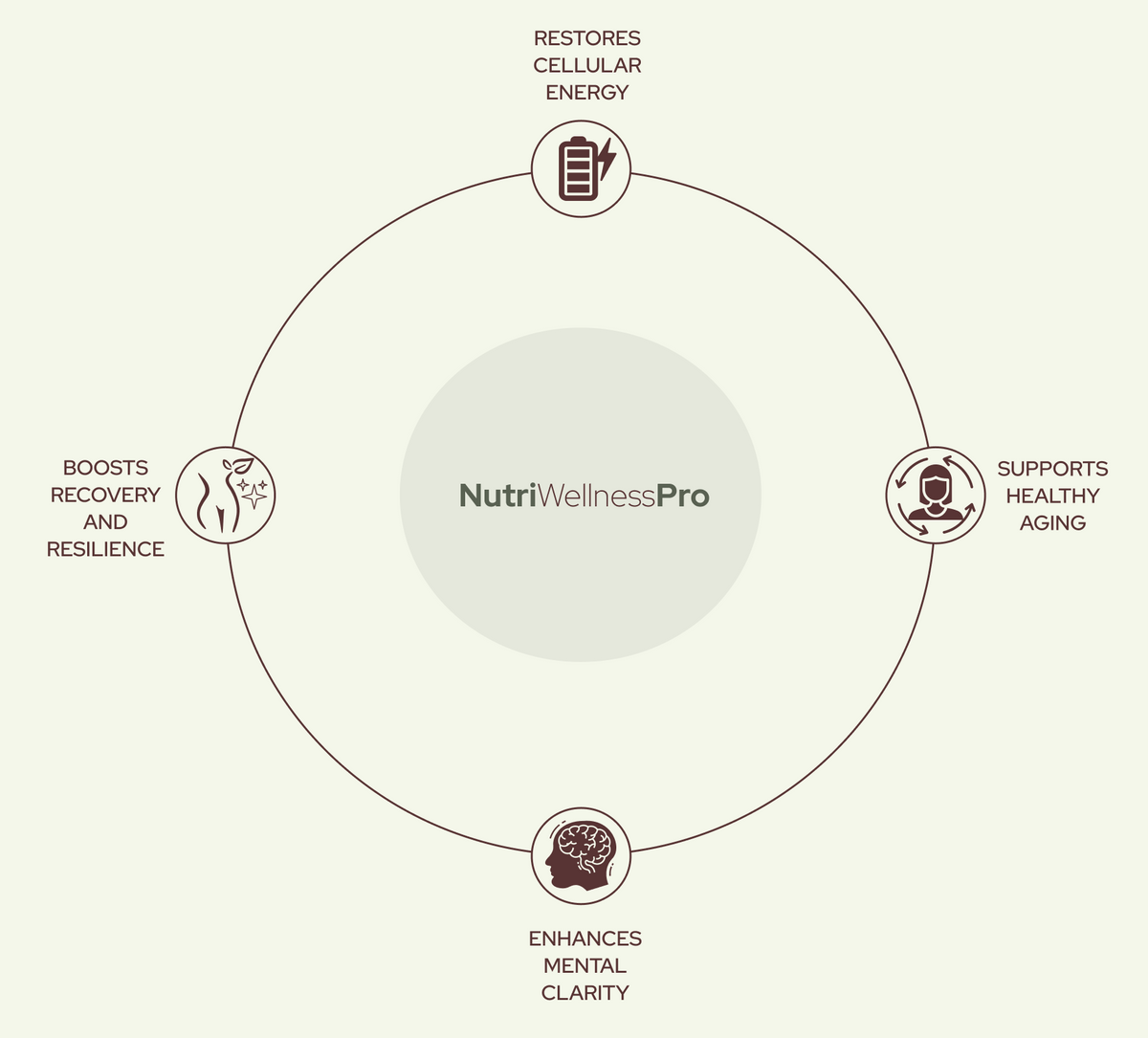 RESTORES CELLULAR ENERGY

BOOSTS RECOVERY AND RESILIENCE

NutriWellnessPro

SUPPORTS HEALTHY AGING

ENHANCES MENTAL CLARITY