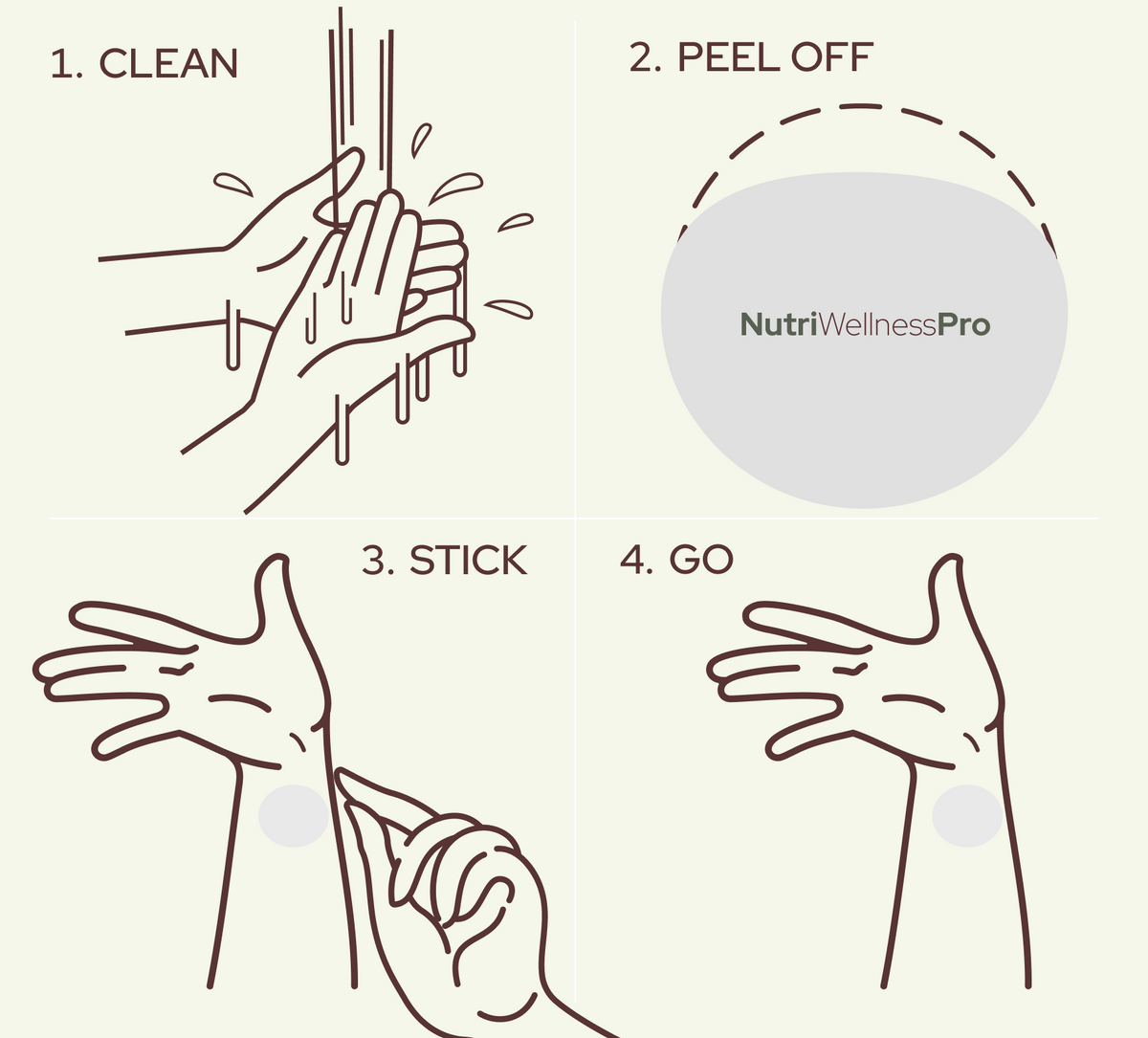 1. CLEAN

2. PEEL OFF

NutriWellnessPro

3. STICK

4. GO