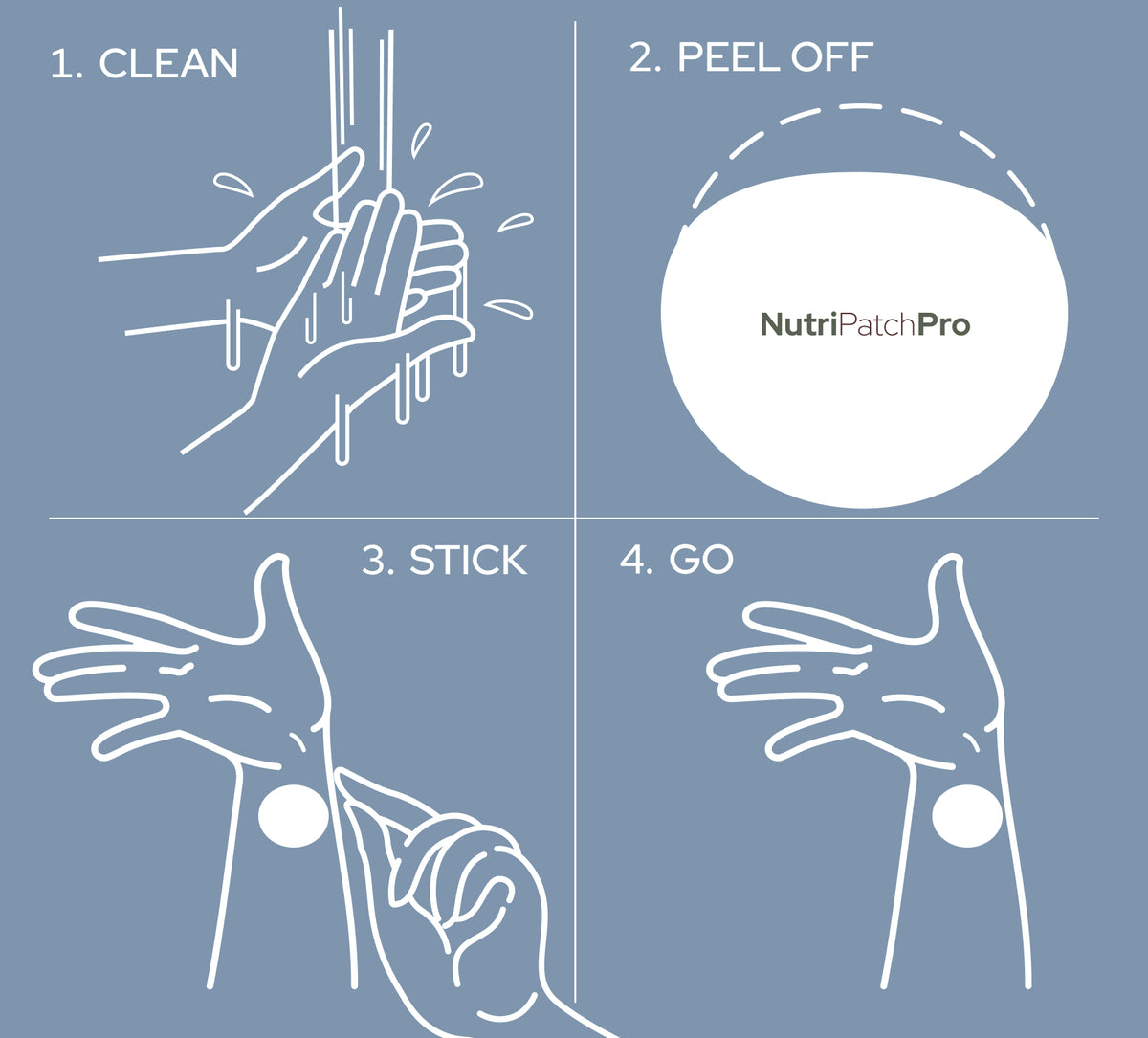 1. CLEAN

2. PEEL OFF

NutriPatchPro

3. STICK

4. GO