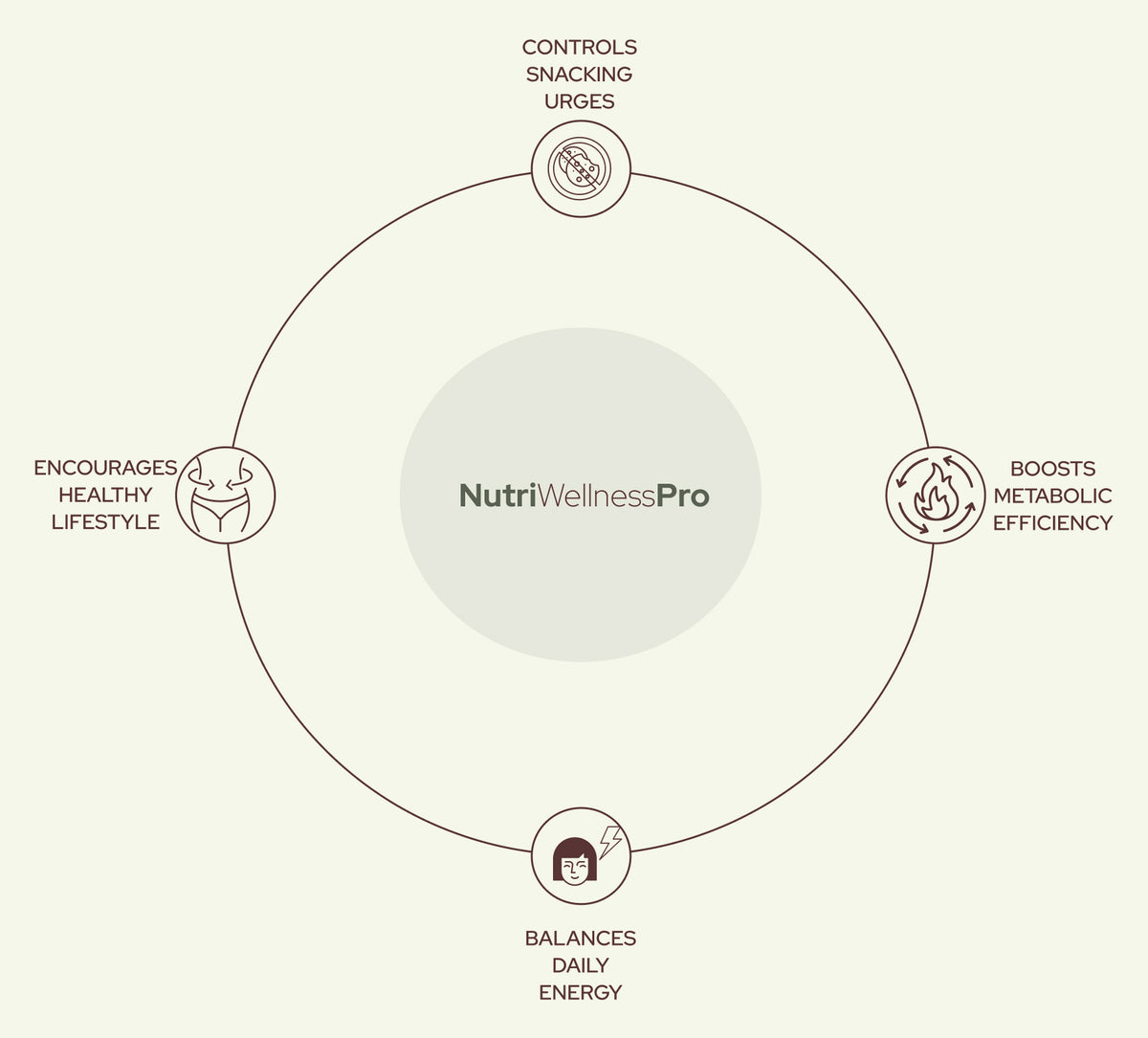 CONTROLS SNACKING URGES

ENCOURAGES HEALTHY LIFESTYLE

NutriWellnessPro

BOOSTS METABOLIC EFFICIENCY

BALANCES DAILY ENERGY