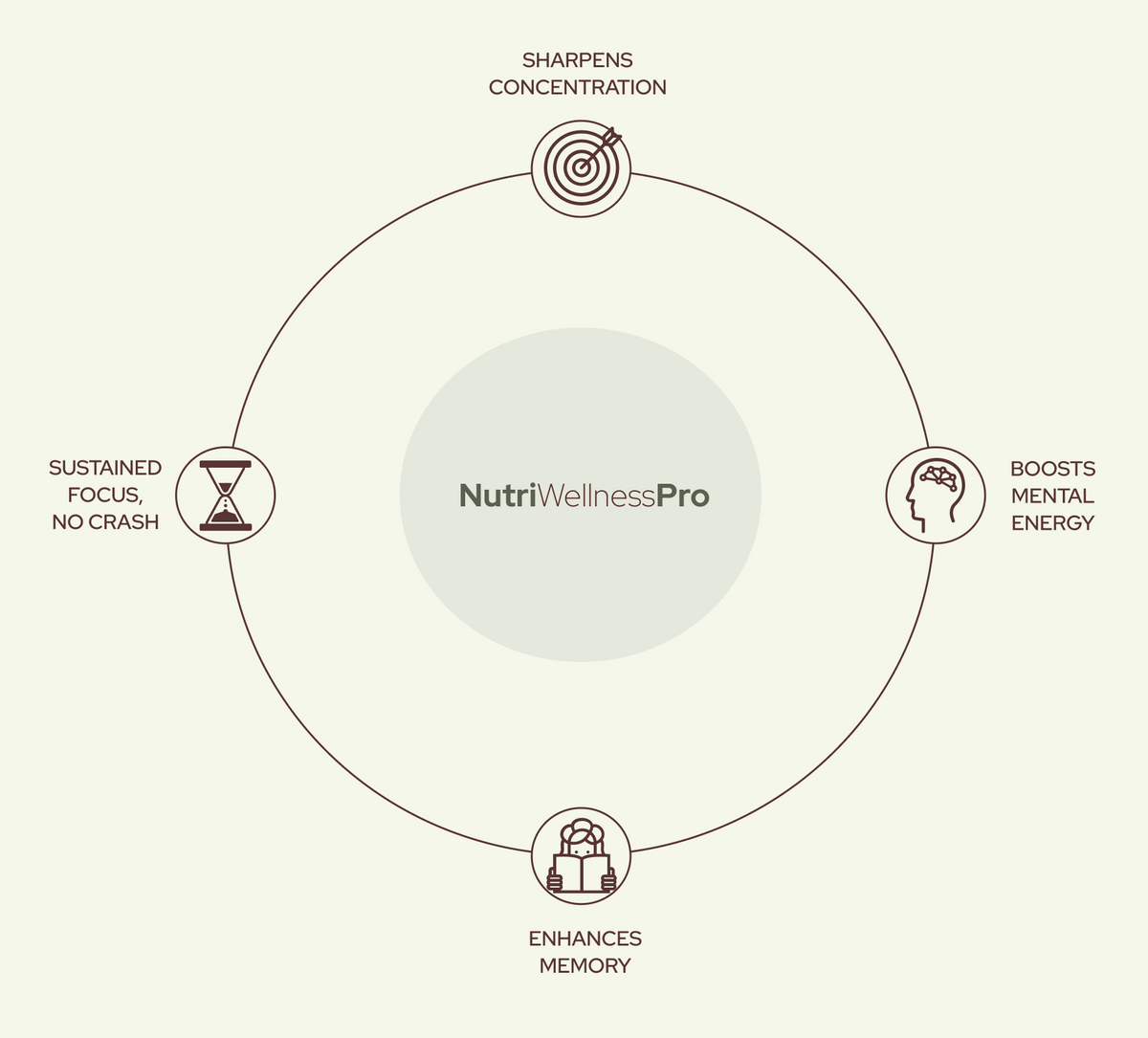 SHARPENS CONCENTRATION

SUSTAINED FOCUS, NO CRASH

NutriWellnessPro

BOOSTS MENTAL ENERGY

ENHANCES MEMORY