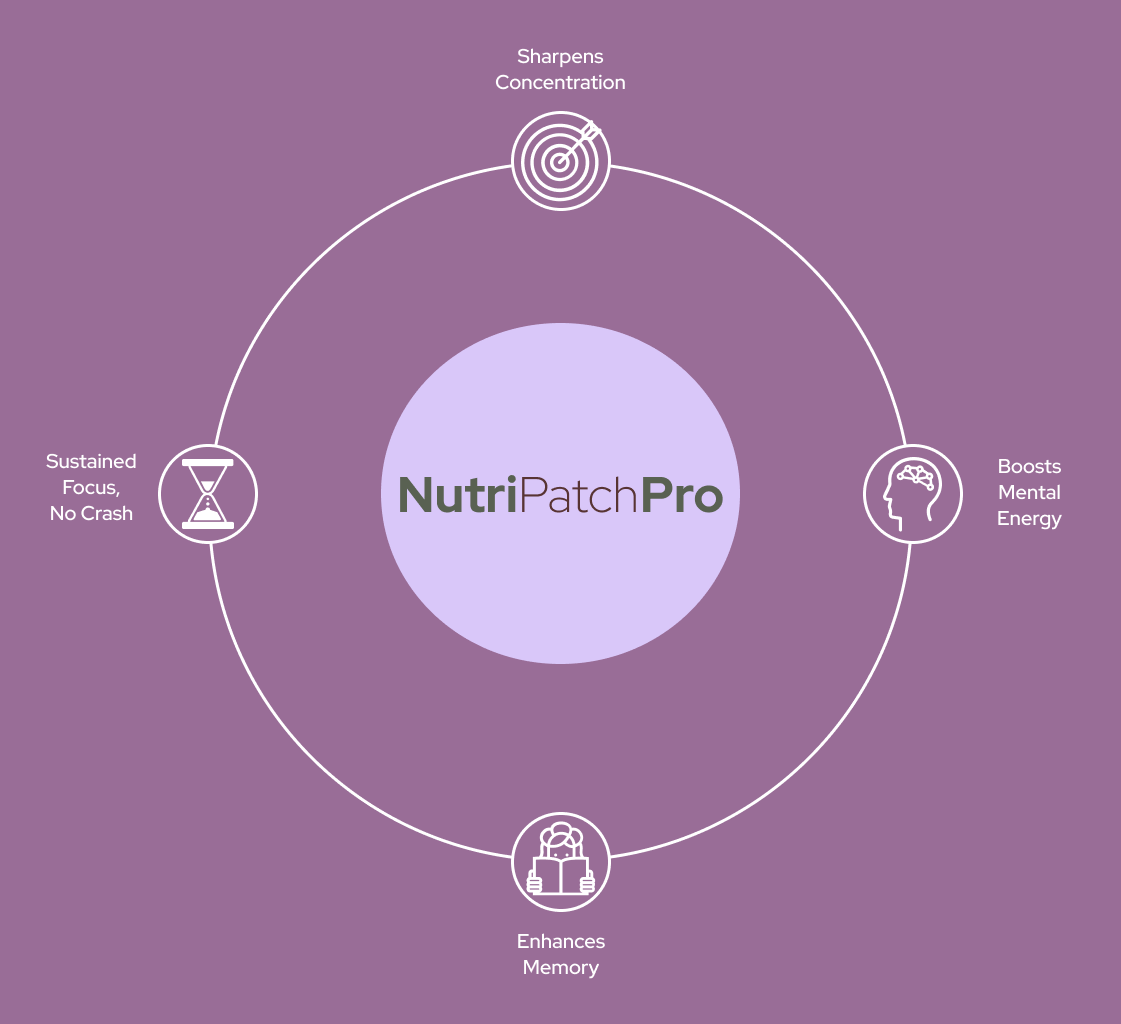 Sharpens Concentration

Sustained Focus, No Crash

NutriPatchPro

Boosts Mental Energy

Enhances Memory