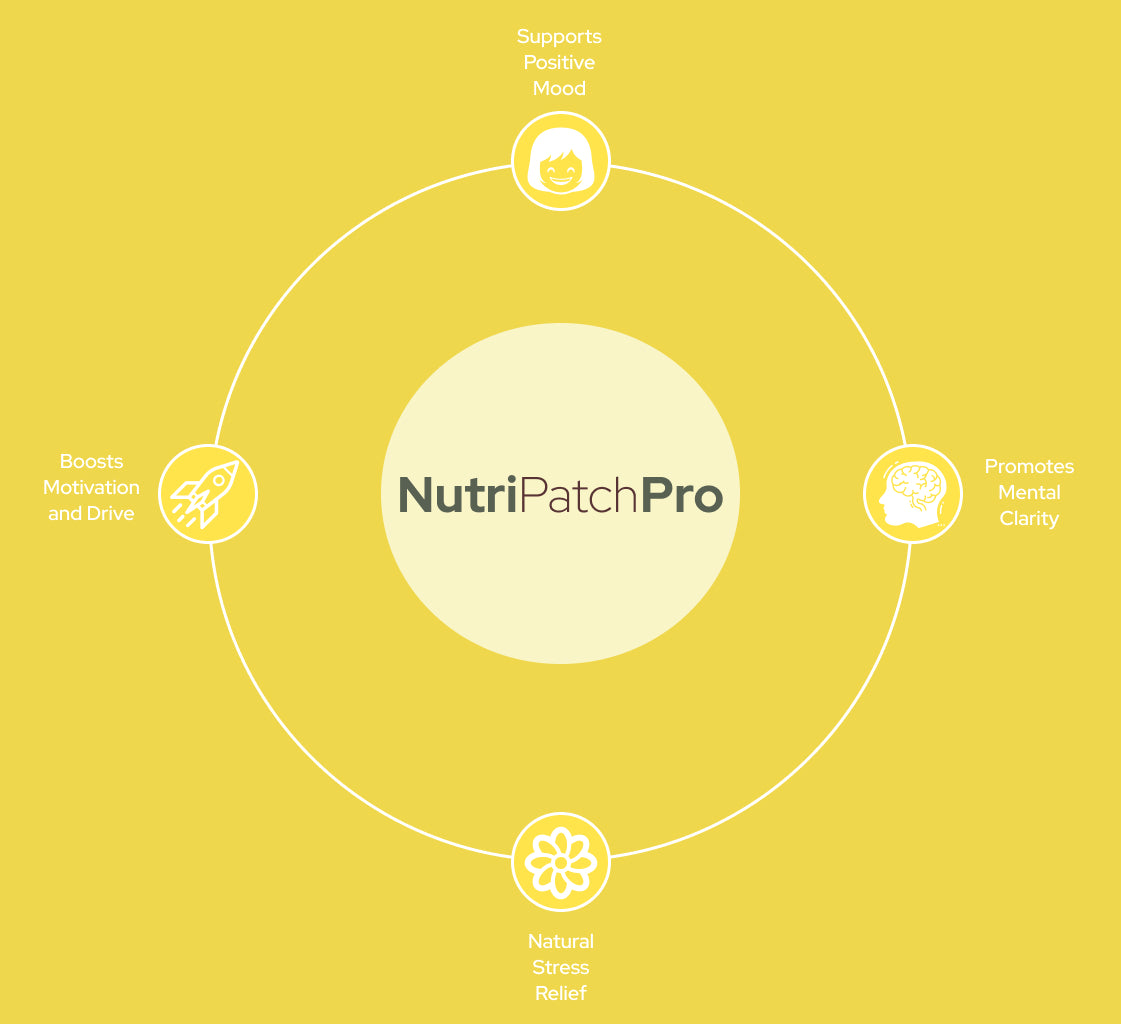 Supports Positive Mood

Boosts Motivation and Drive

NutriPatchPro

Promotes Mental Clarity

Natural Stress Relief