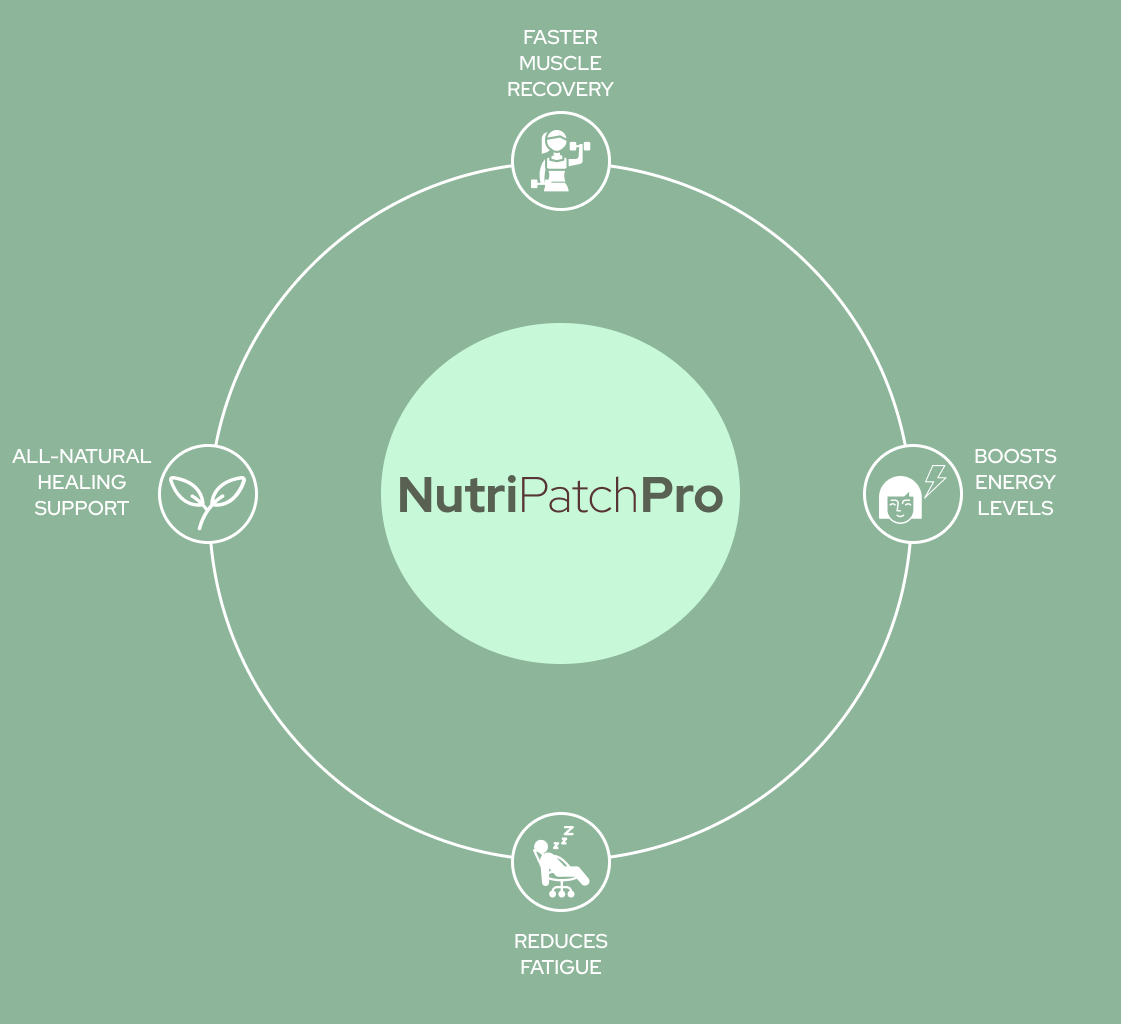 FASTER MUSCLE RECOVERY

ALL-NATURAL HEALING SUPPORT

NutriPatchPro

BOOSTS ENERGY LEVELS

REDUCES FATIGUE