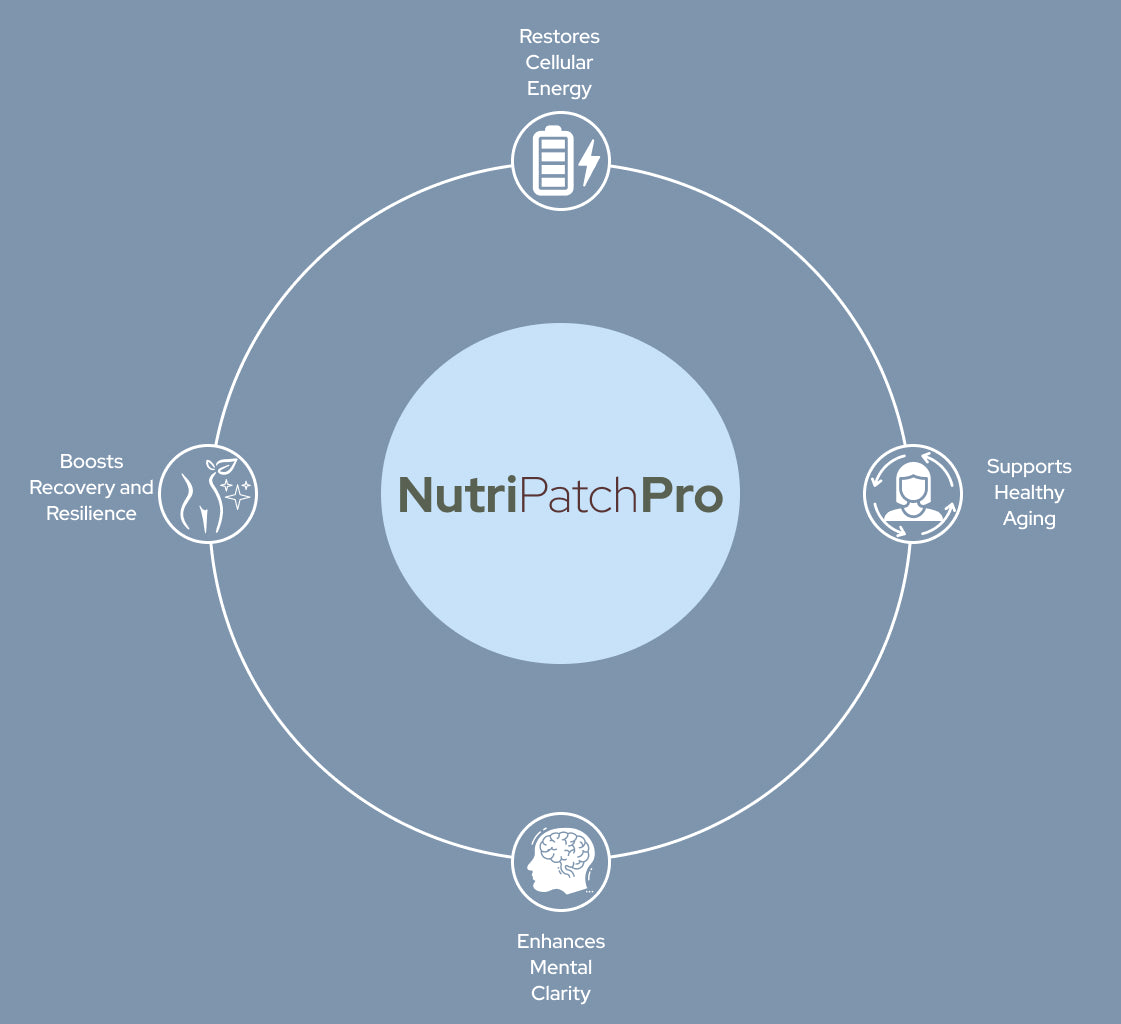 Restores Cellular Energy

Boosts Recovery and Resilience

NutriPatchPro

Supports Healthy Aging

Enhances Mental Clarity