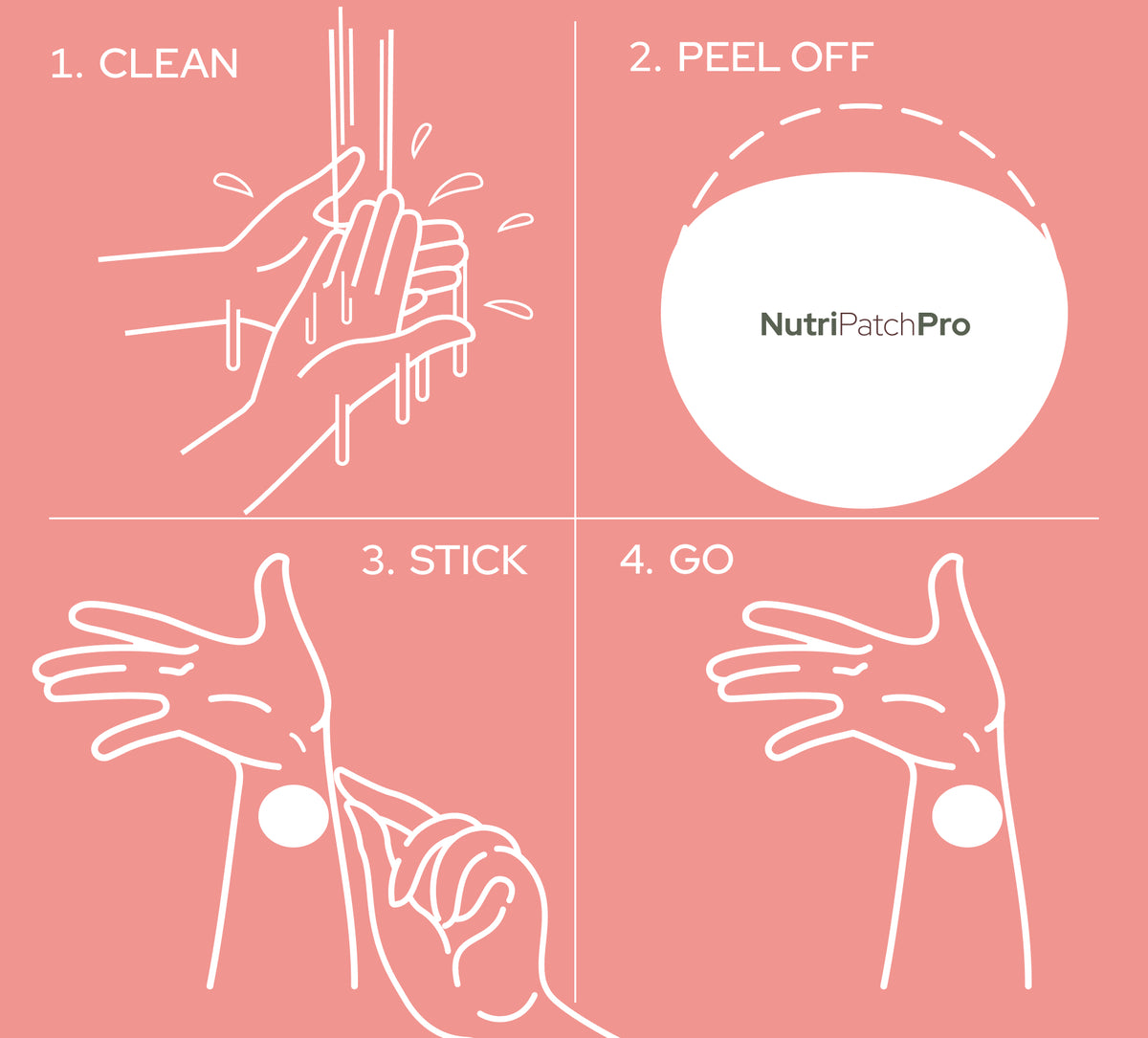 1. CLEAN

2. PEEL OFF

NutriPatchPro

3. STICK

4. GO