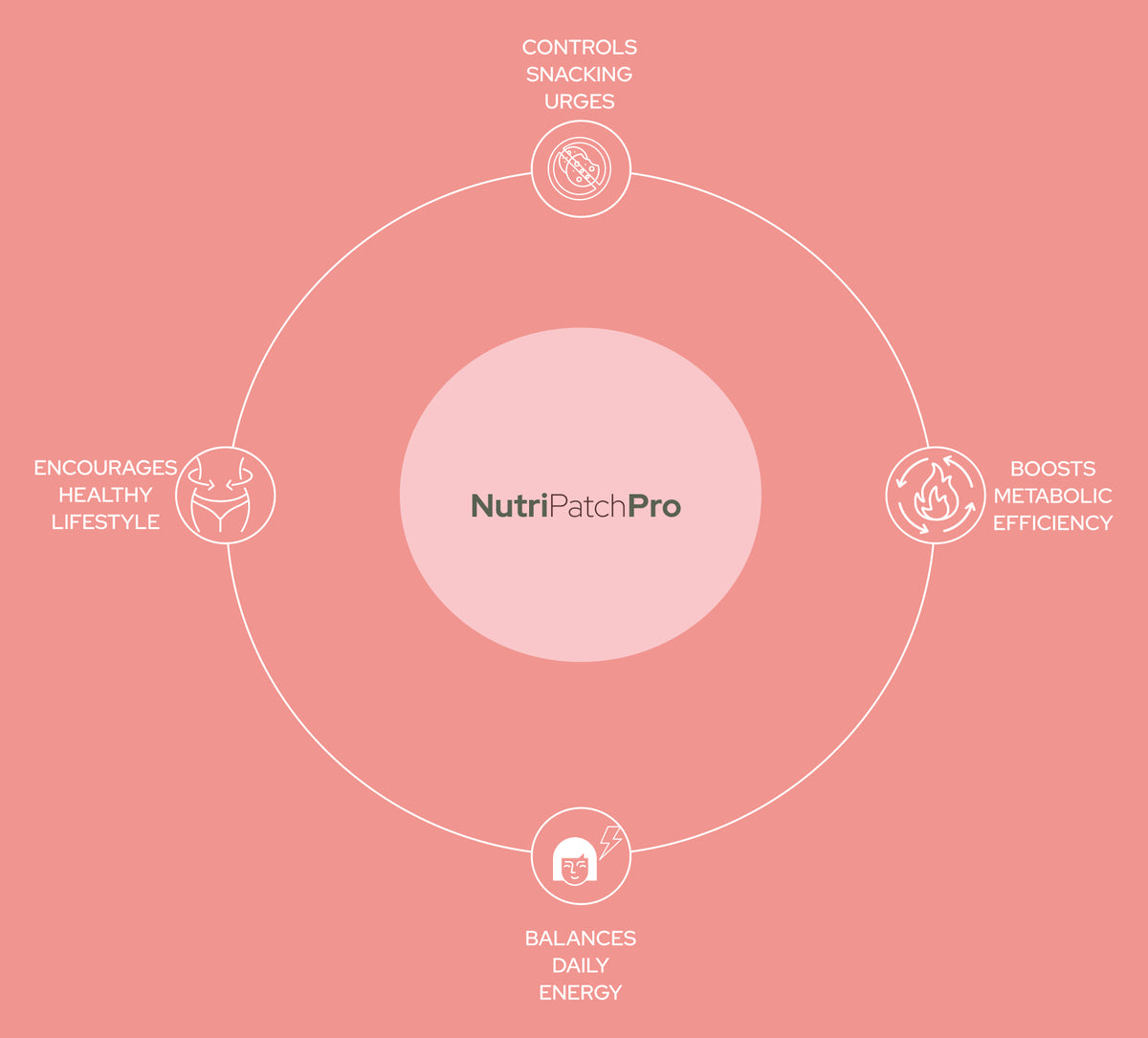 CONTROLS SNACKING URGES

ENCOURAGES HEALTHY LIFESTYLE

NutriPatchPro

BOOSTS METABOLIC EFFICIENCY

BALANCES DAILY ENERGY