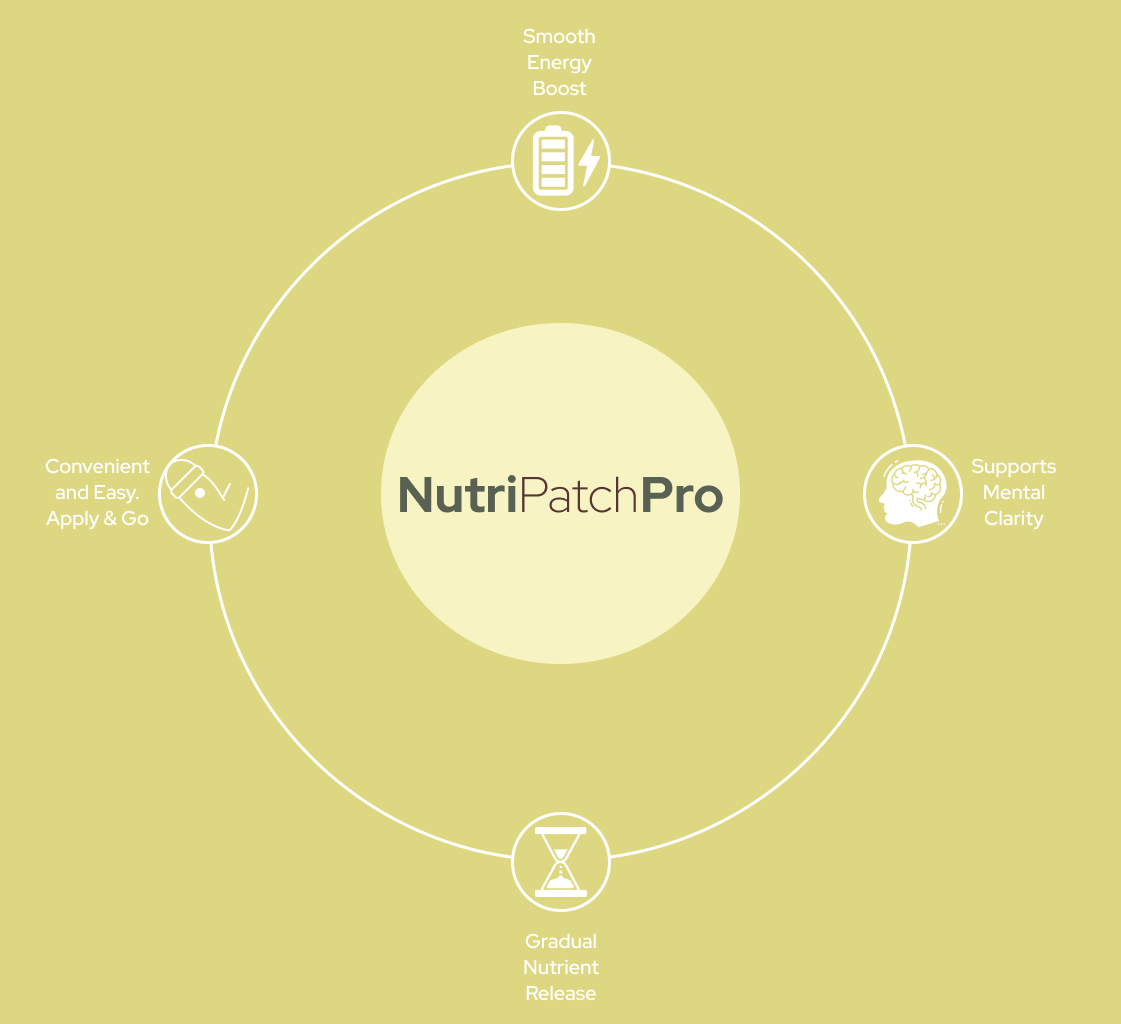 Smooth Energy Boost

Convenient and Easy. Apply & Go

NutriPatchPro

Supports Mental Clarity

Gradual Nutrient Release